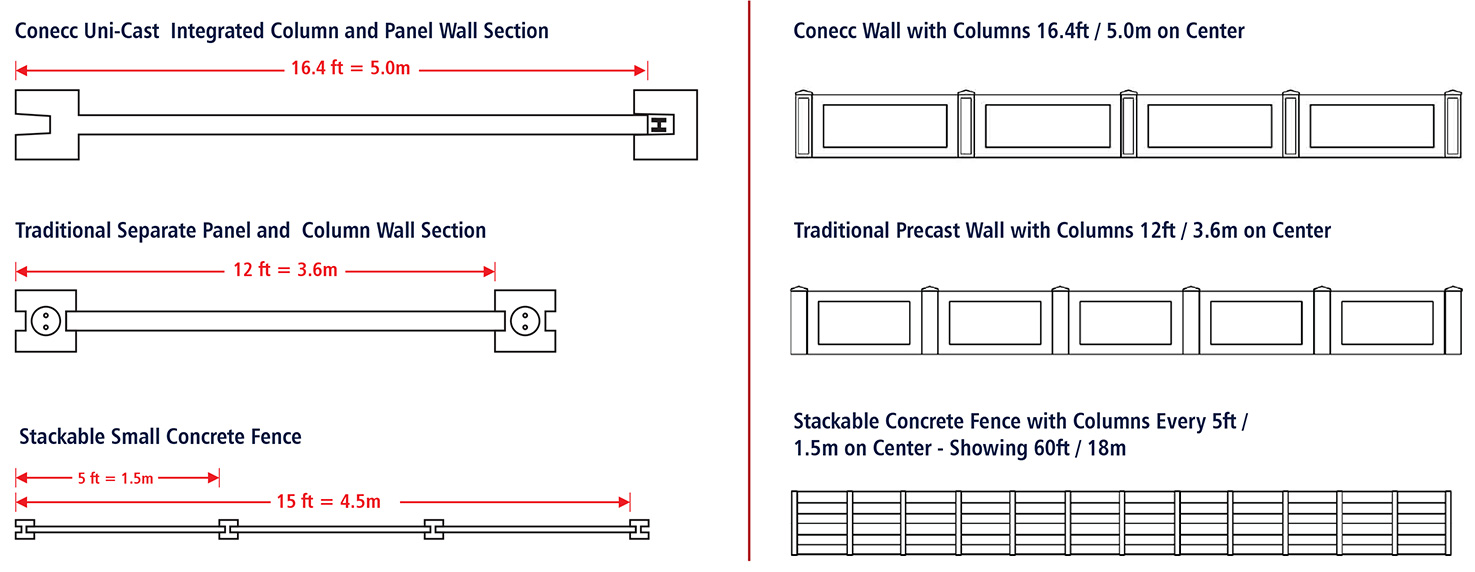 Conecc Uni-Cast Integrated Column and Panel Wall Section

16.4 ft = 5.0m

Traditional Separate Panel and Column Wall Section

12 ft = 3.6m

Stackable Small Concrete Fence

5 ft = 1.5m

15 ft = 4.5m

Conecc Wall with Columns 16.4ft / 5.0m on Center

Traditional Precast Wall with Columns 12ft / 3.6m on Center

Stackable Concrete Fence with Columns Every 5ft / 1.5m on Center - Showing 60ft / 18m